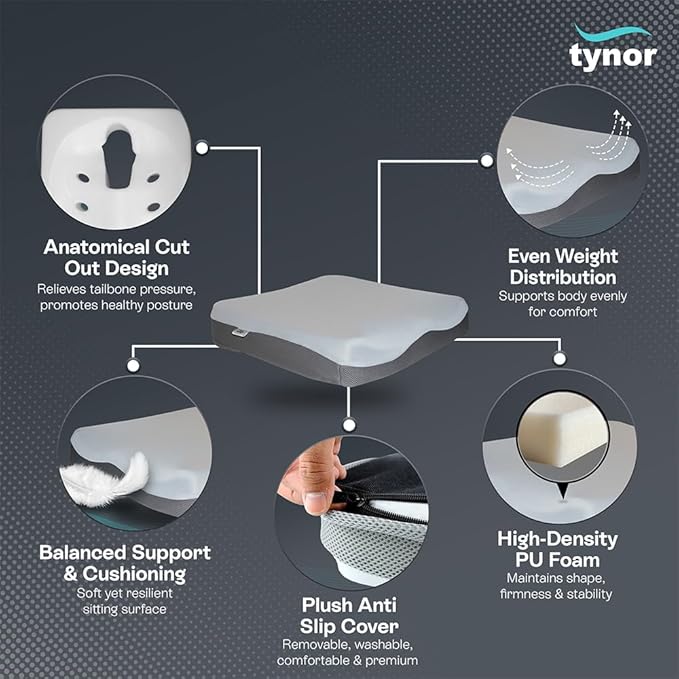 tynor

Anatomical Cut Out Design
Relieves tailbone pressure, promotes healthy posture

Even Weight Distribution
Supports body evenly for comfort

Balanced Support & Cushioning
Soft yet resilient sitting surface

Plush Anti Slip Cover
Removable, washable, comfortable & premium

High-Density PU Foam
Maintains shape, firmness & stability